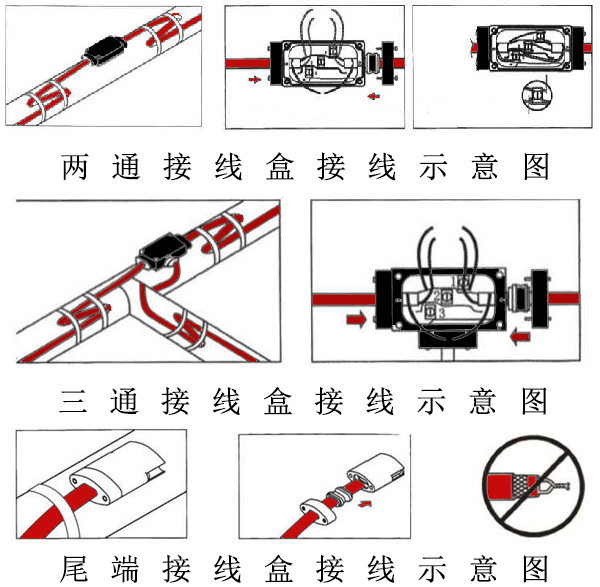 两通接线盒接线示意图

1
2
3

三通接线盒接线示意图

尾端接线盒接线示意图